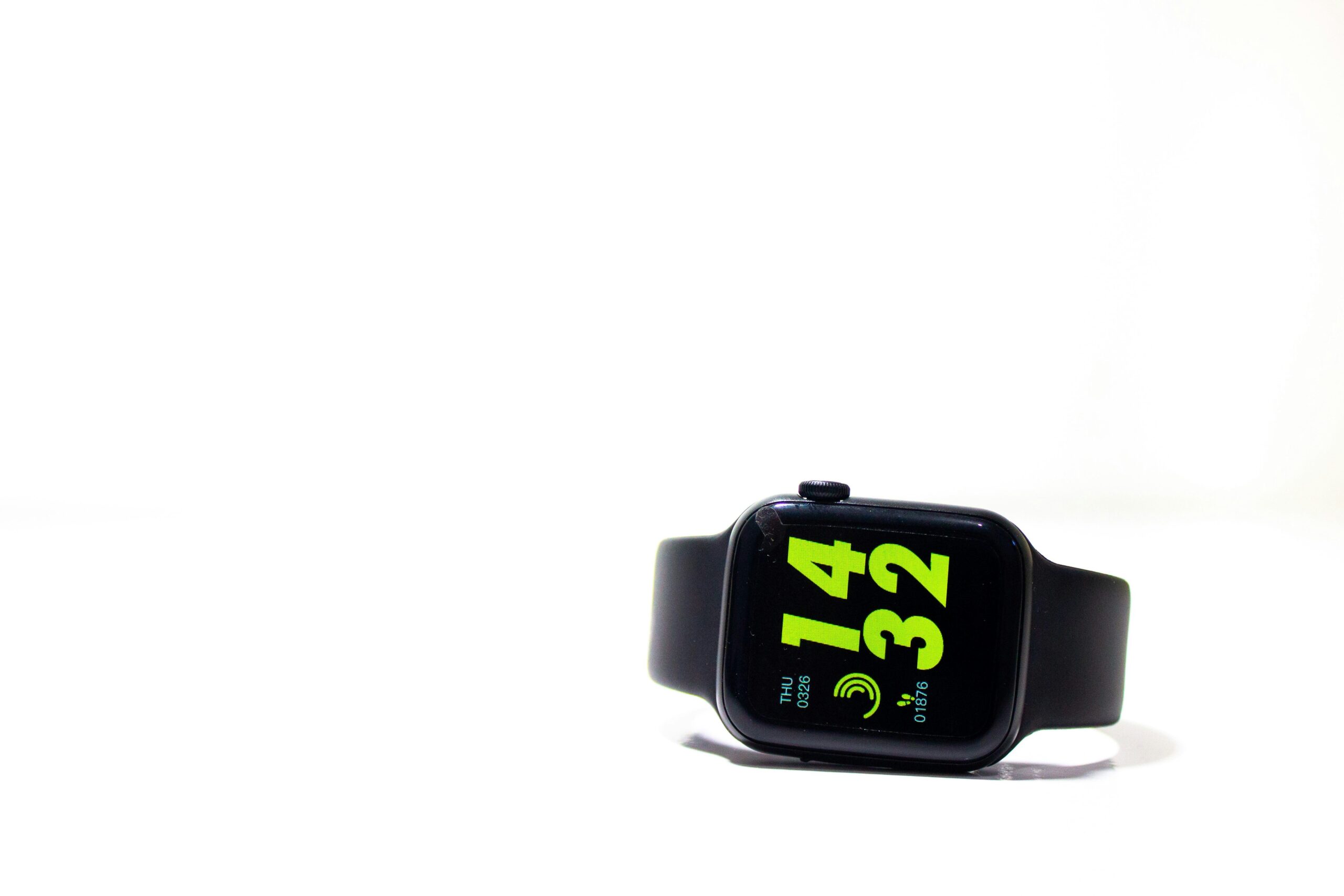 14
32
THU
0326
01876